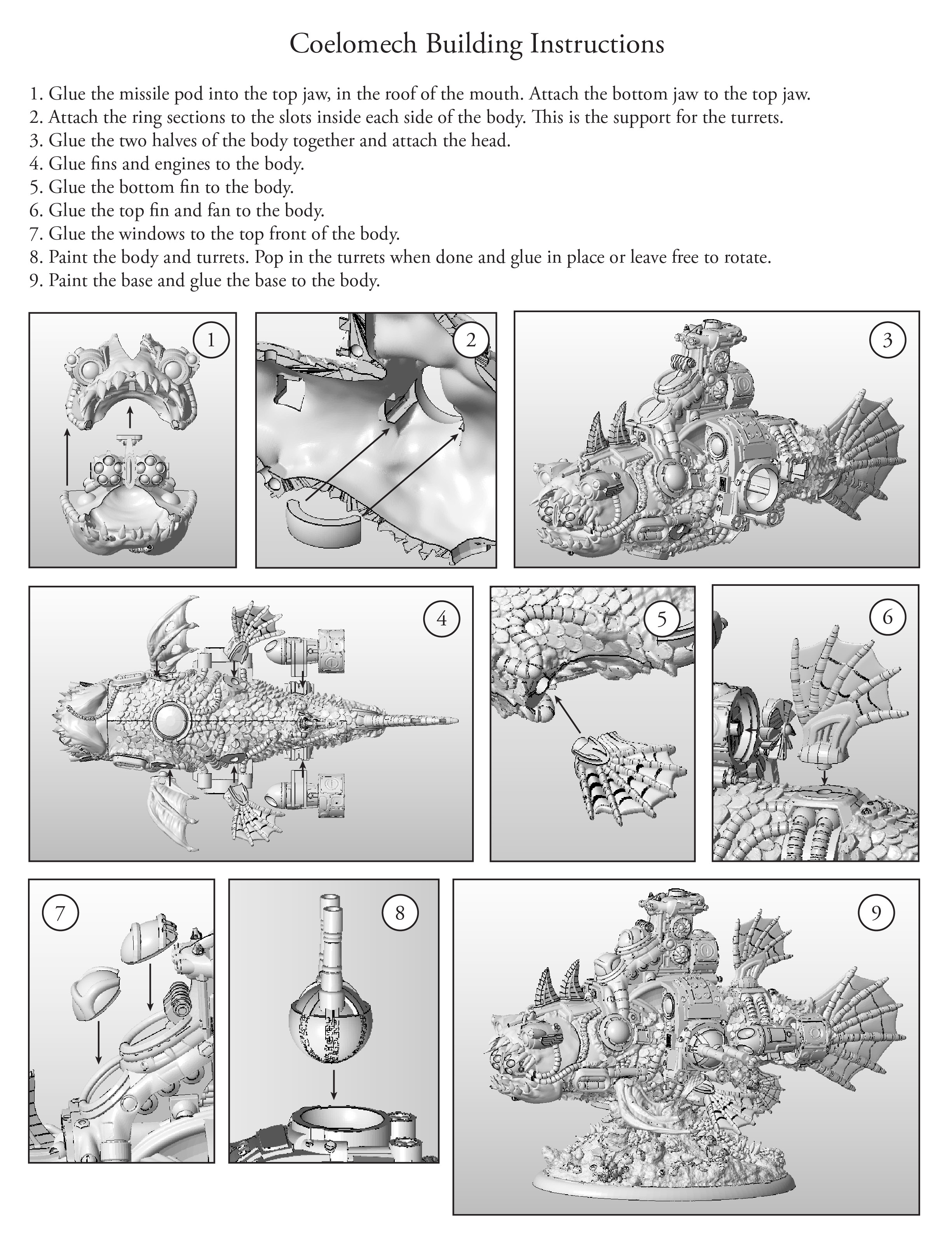 Coelomech Building Instructions

1. Glue the missile pod into the top jaw, in the roof of the mouth. Attach the bottom jaw to the top jaw.
2. Attach the ring sections to the slots inside each side of the body. This is the support for the turrets.
3. Glue the two halves of the body together and attach the head.
4. Glue fins and engines to the body.
5. Glue the bottom fin to the body.
6. Glue the top fin and fan to the body.
7. Glue the windows to the top front of the body.
8. Paint the body and turrets. Pop in the turrets when done and glue in place or leave free to rotate.
9. Paint the base and glue the base to the body.

1

2

3

4

5

6

7

8

9